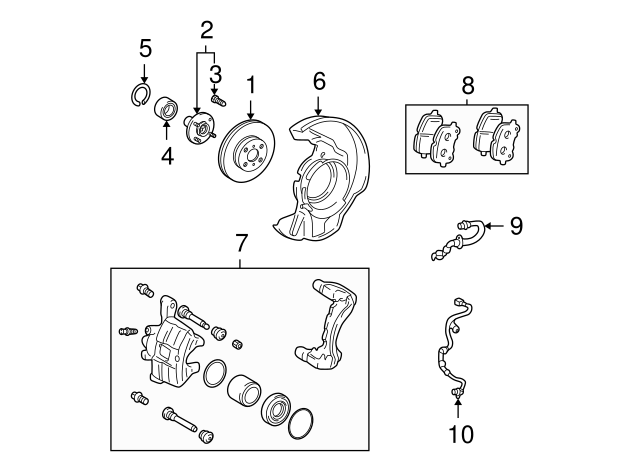 5
2
3
1
6
8
4
9
7
10