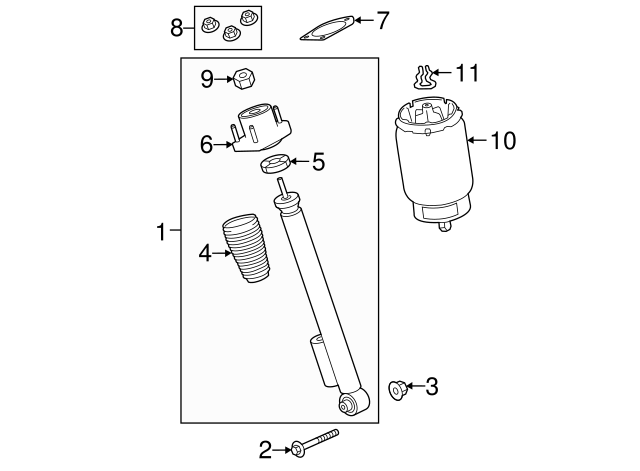 8
7
9
11
6
10
5
1
4
3
2