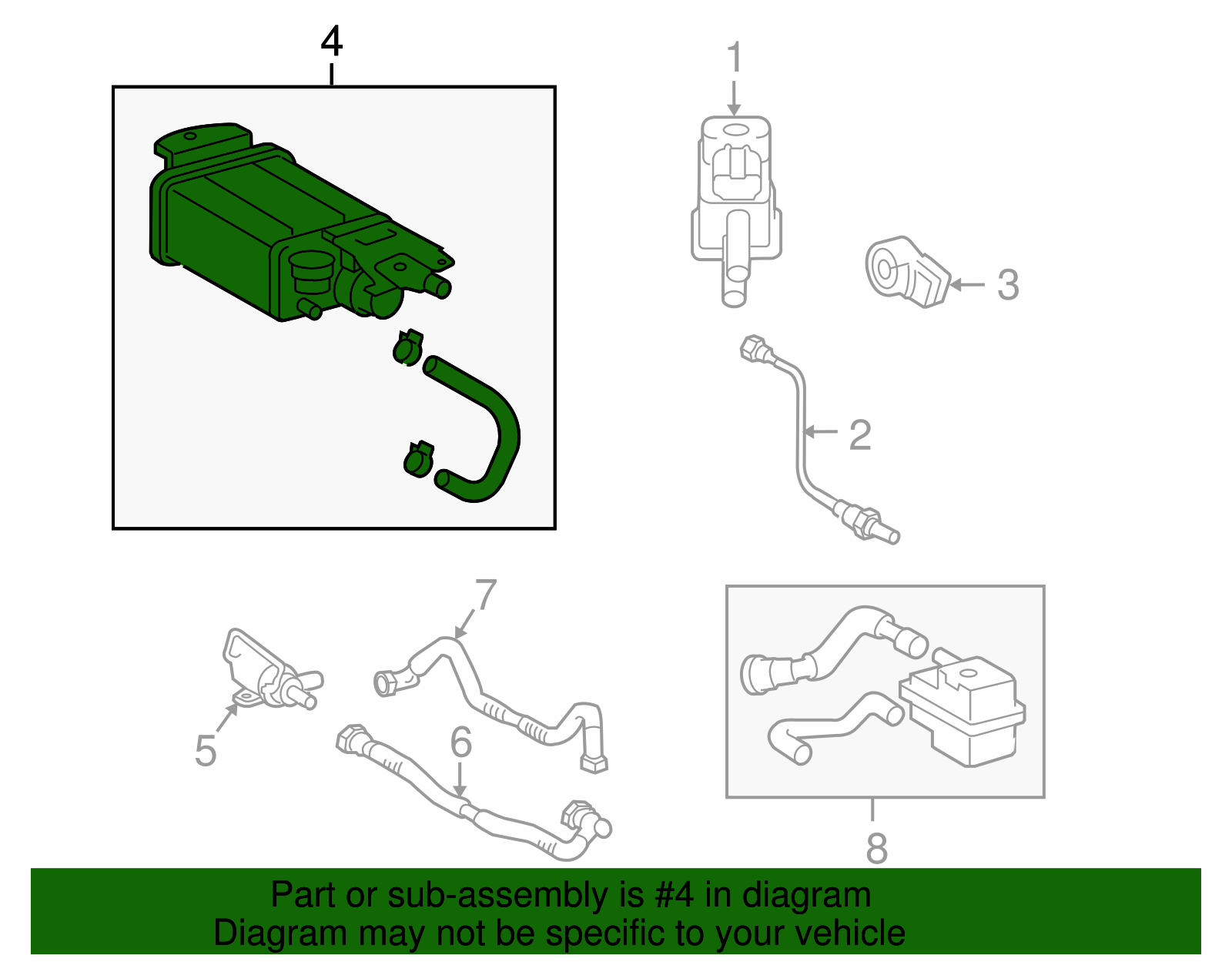 4
1
3
2
7
5
6
8
Part or sub-assembly is #4 in diagram
Diagram may not be specific to your vehicle