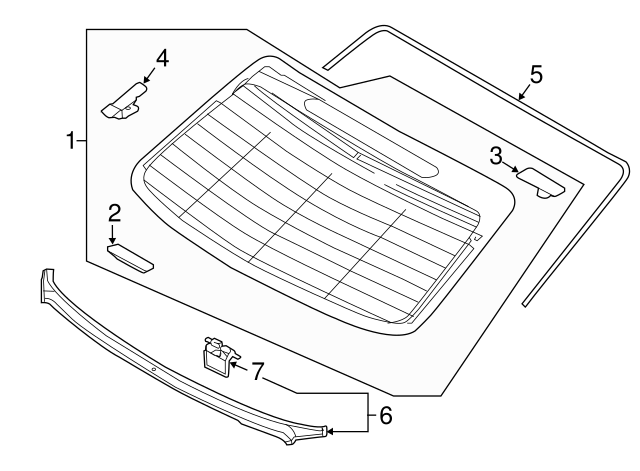 4
5
1
3
2
7
6