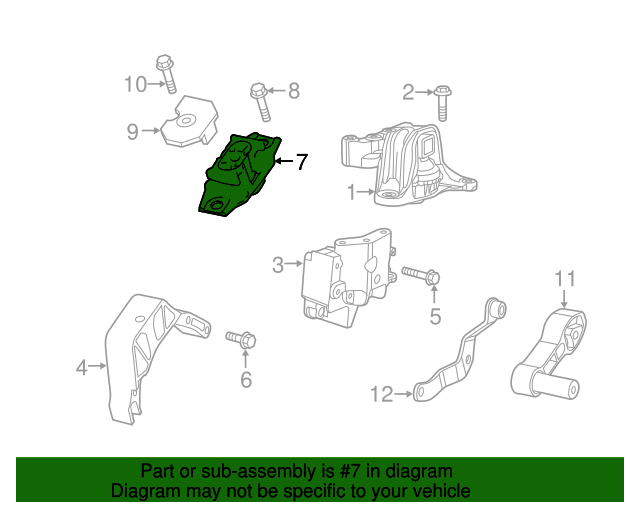 10
8
2
9
7
1
3
5
11
4
6
12

Part or sub-assembly is #7 in diagram
Diagram may not be specific to your vehicle