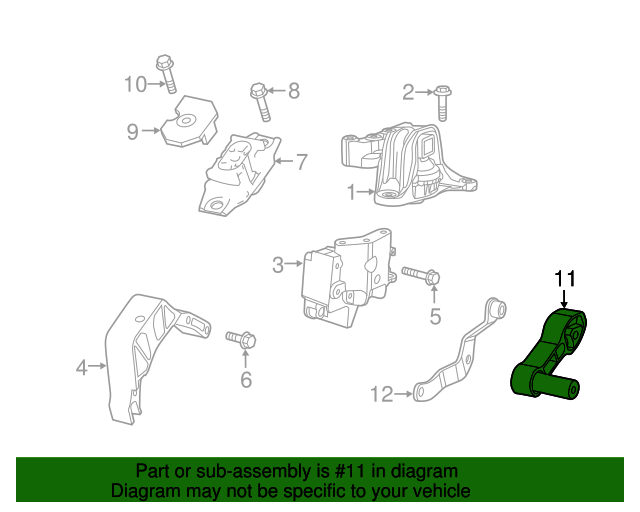 10
8
2
9
7
1
3
5
11
4
6
12

Part or sub-assembly is #11 in diagram
Diagram may not be specific to your vehicle