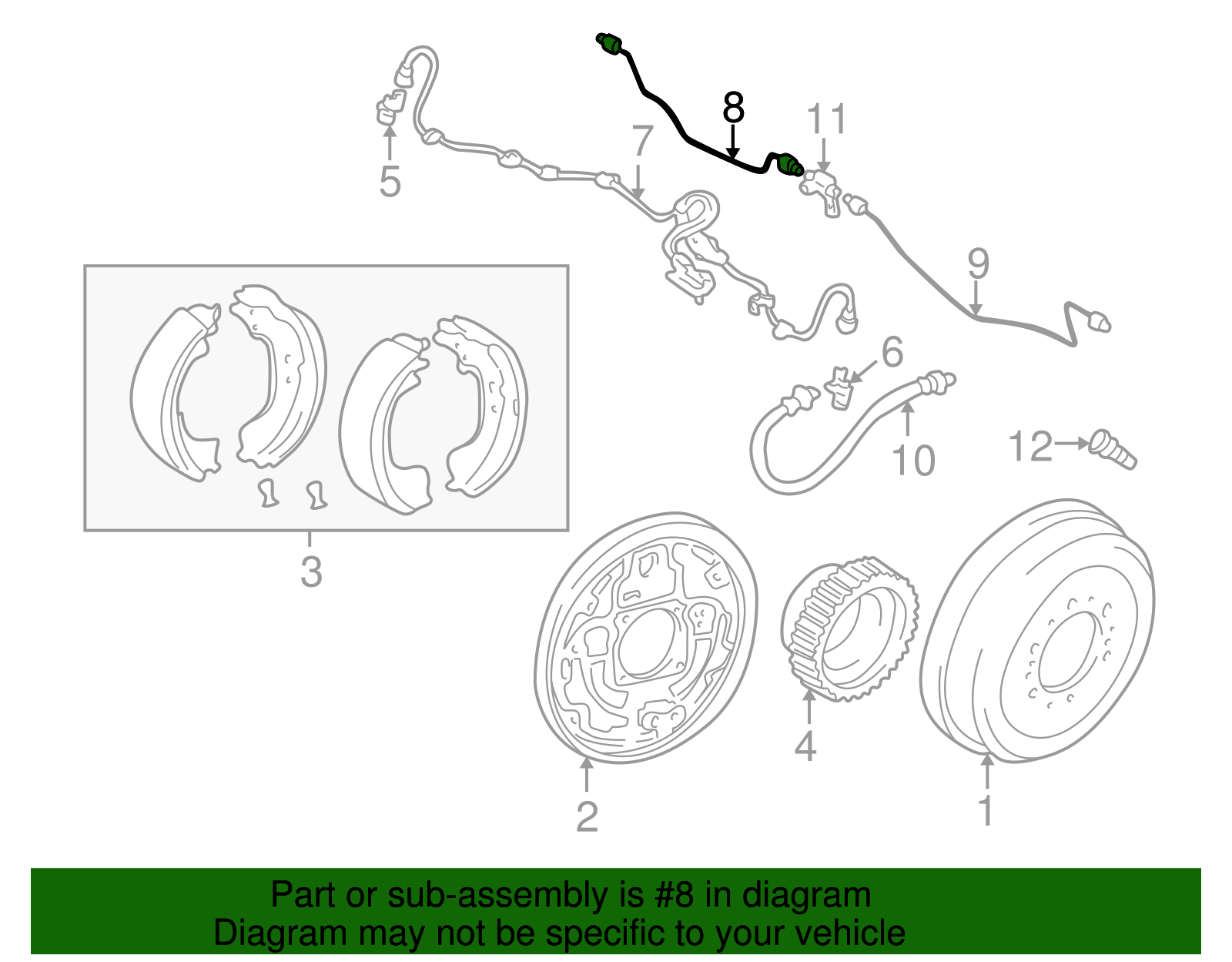 8
11
7
5
9
6
10
12
3
4
2
1

Part or sub-assembly is #8 in diagram
Diagram may not be specific to your vehicle