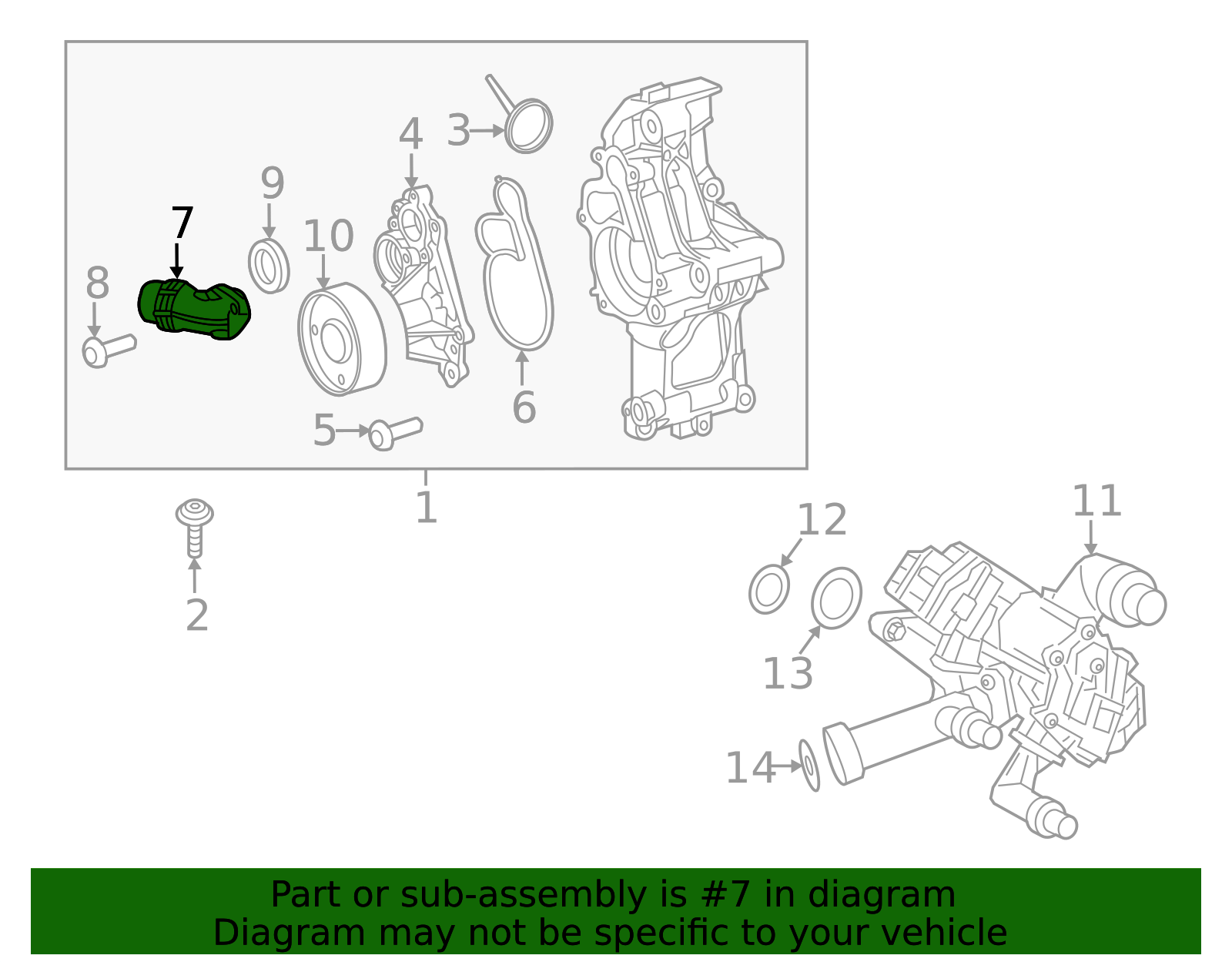 3
4
9
7
10
8
6
5
1
2
12
11
13
14

Part or sub-assembly is #7 in diagram
Diagram may not be specific to your vehicle