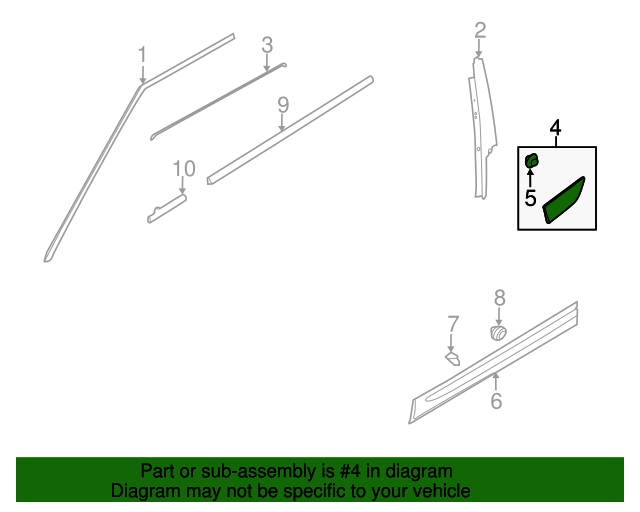 1
3
9
10
2
4
5
8
7
6

Part or sub-assembly is #4 in diagram
Diagram may not be specific to your vehicle