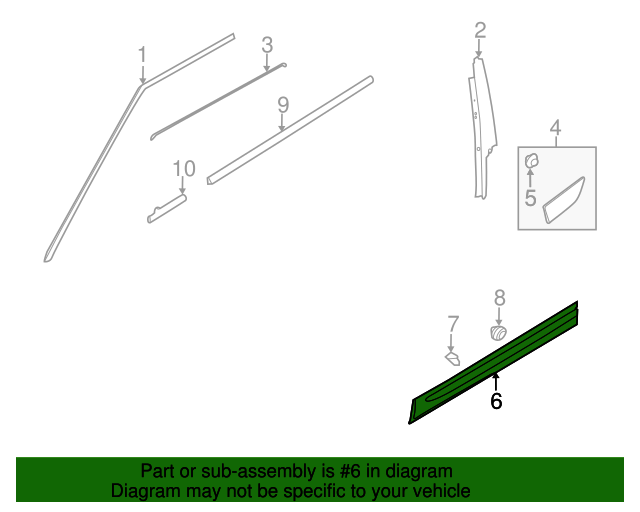 1
3
9
10
2
4
5
8
7
6

Part or sub-assembly is #6 in diagram
Diagram may not be specific to your vehicle