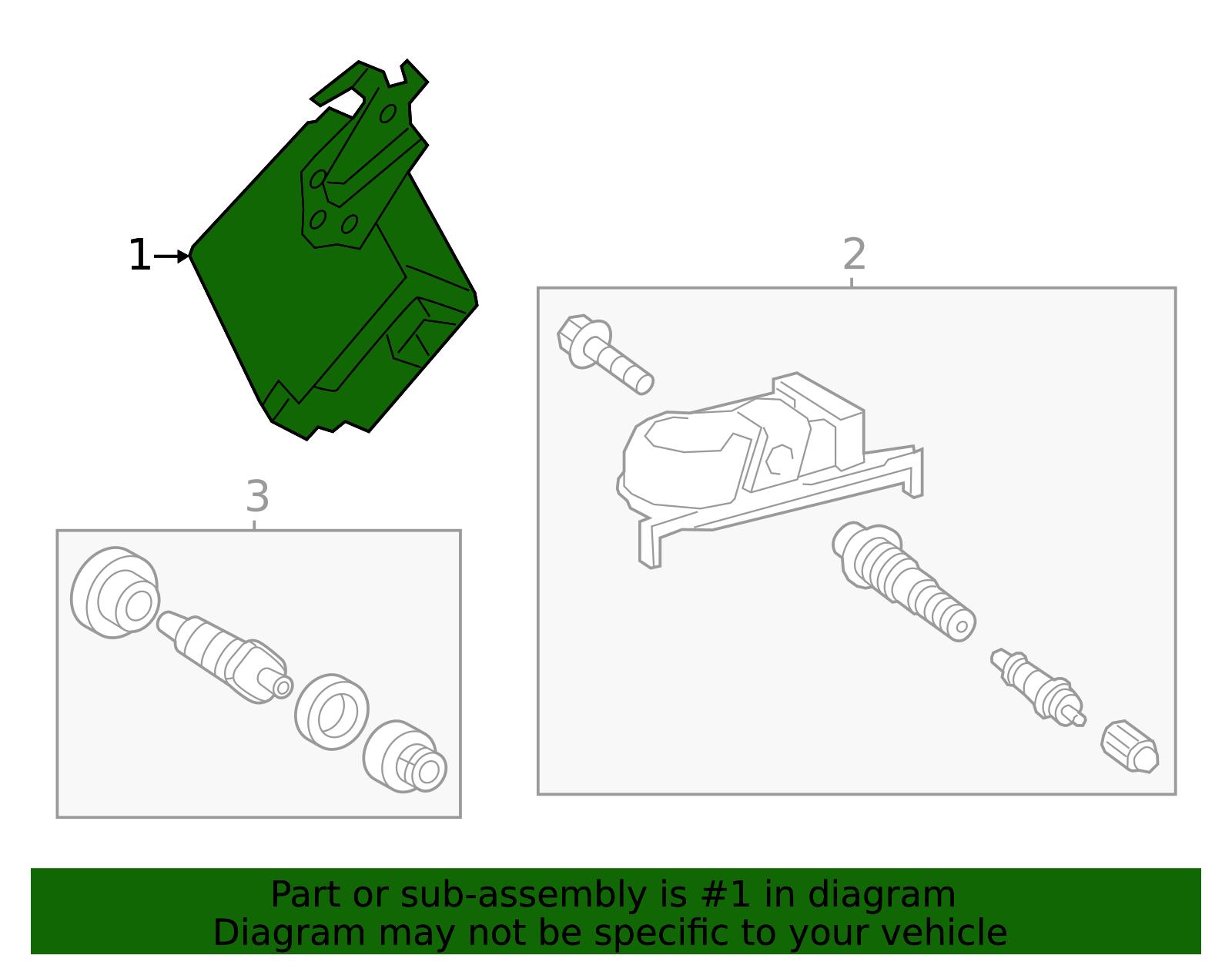 1

2

3

Part or sub-assembly is #1 in diagram
Diagram may not be specific to your vehicle