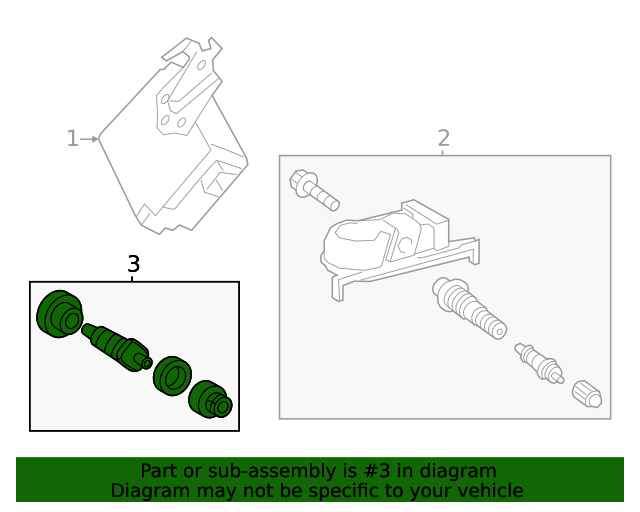 1

2

3

Part or sub-assembly is #3 in diagram
Diagram may not be specific to your vehicle