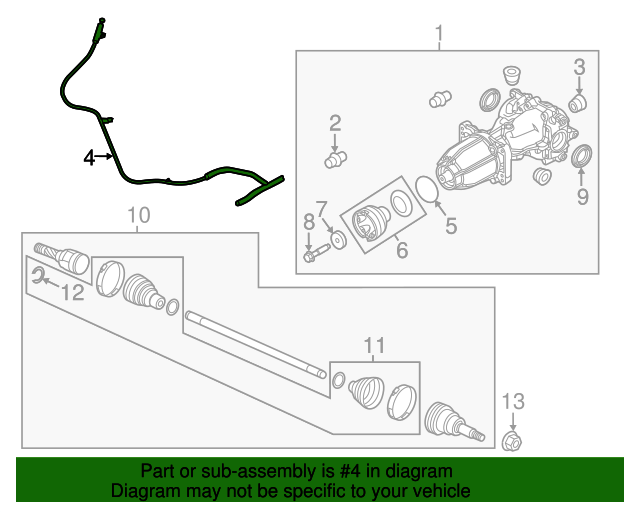 1
3
2
4
9
7
8
5
6
10
12
11
13

Part or sub-assembly is #4 in diagram
Diagram may not be specific to your vehicle