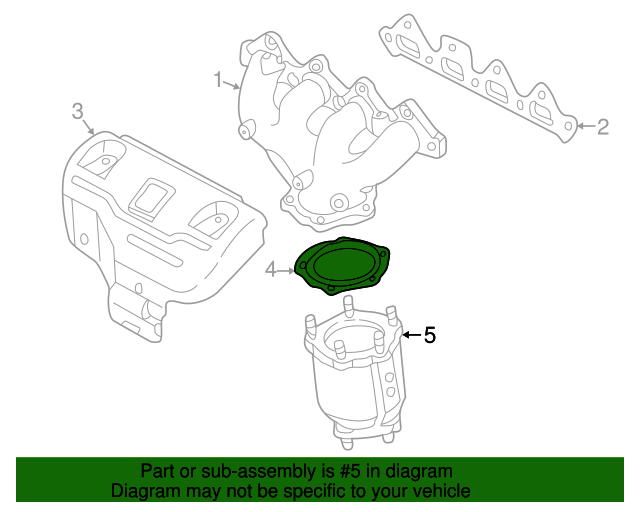 1
2
3
4
5

Part or sub-assembly is #5 in diagram
Diagram may not be specific to your vehicle