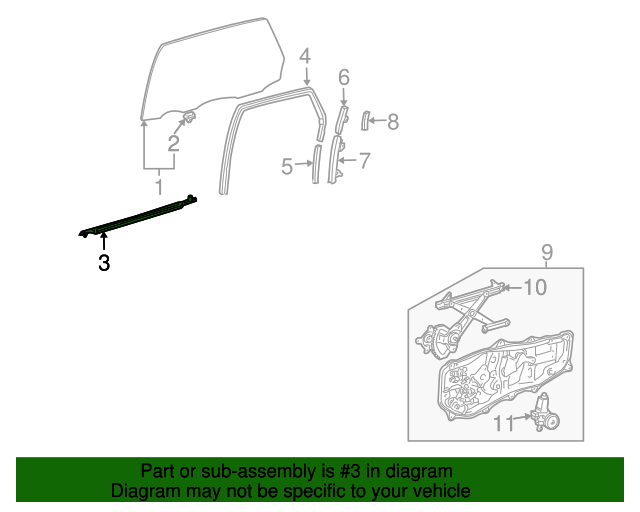 4
6
8
2
5
7
1
3
9
10
11

Part or sub-assembly is #3 in diagram
Diagram may not be specific to your vehicle