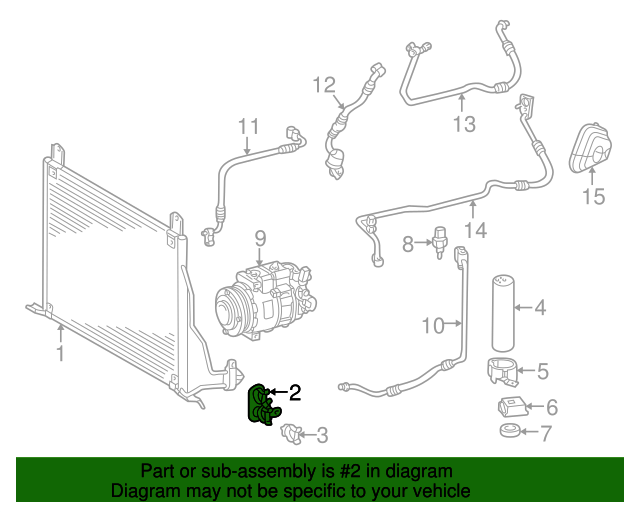 12
13
11
15
14
9
8
4
10
1
5
2
6
3
7

Part or sub-assembly is #2 in diagram
Diagram may not be specific to your vehicle