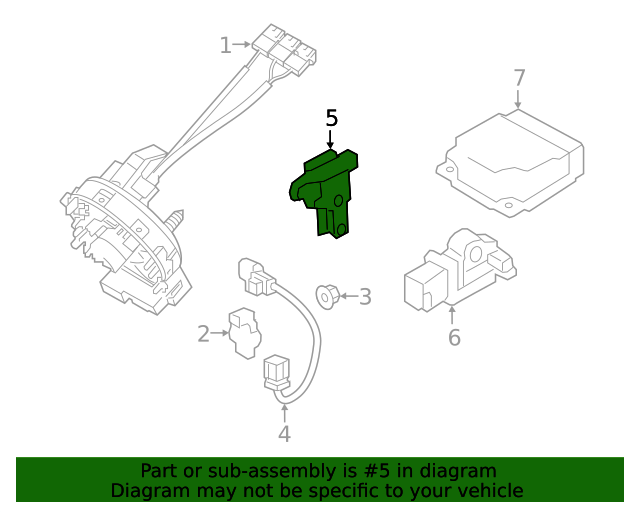 1
7
5
3
2
6
4

Part or sub-assembly is #5 in diagram
Diagram may not be specific to your vehicle