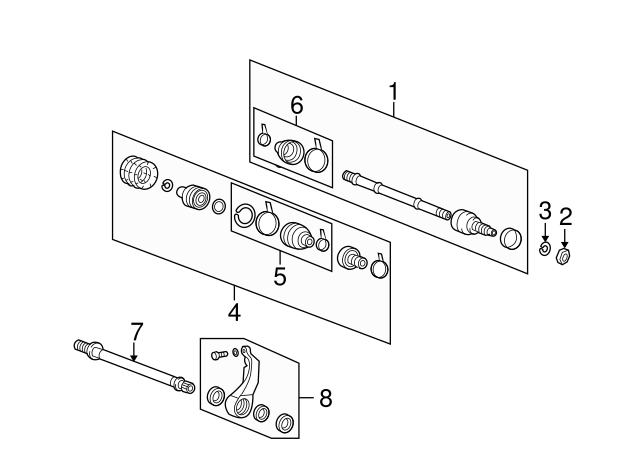 1
6
3
2
5
4
7
8