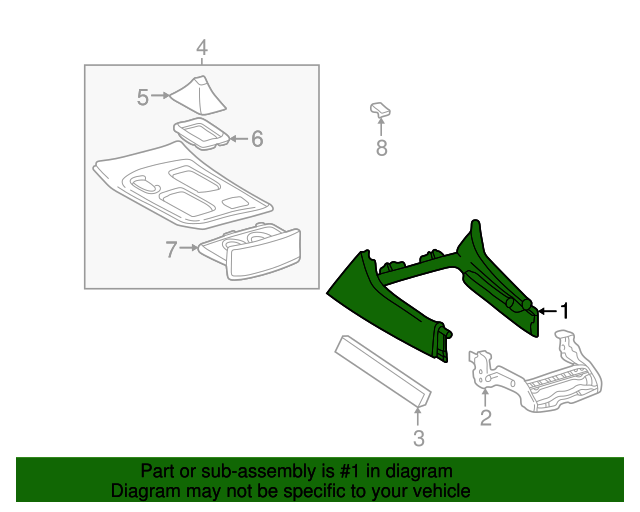 4
5
6
8
7
1
2
3

Part or sub-assembly is #1 in diagram
Diagram may not be specific to your vehicle