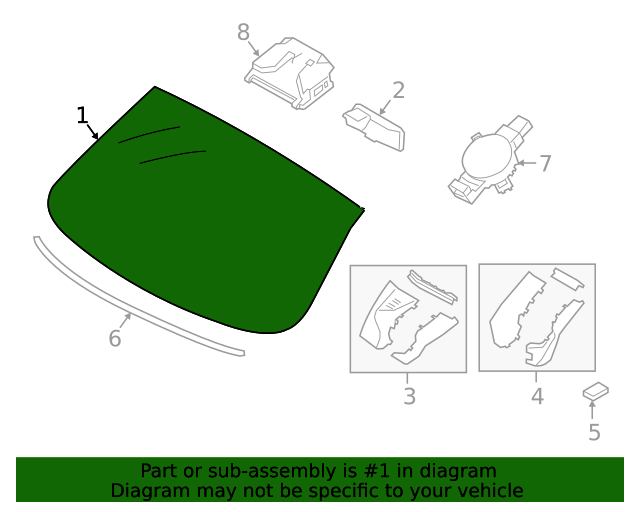 8
2
1
7
6
3
4
5

Part or sub-assembly is #1 in diagram
Diagram may not be specific to your vehicle