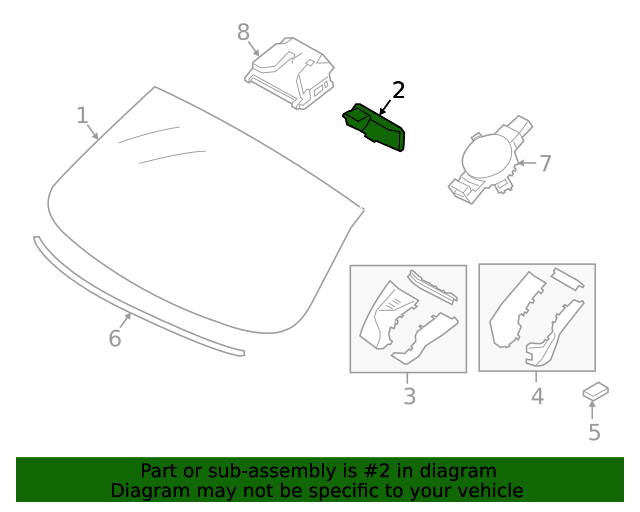 8

2

1

7

6

3

4

5

Part or sub-assembly is #2 in diagram
Diagram may not be specific to your vehicle