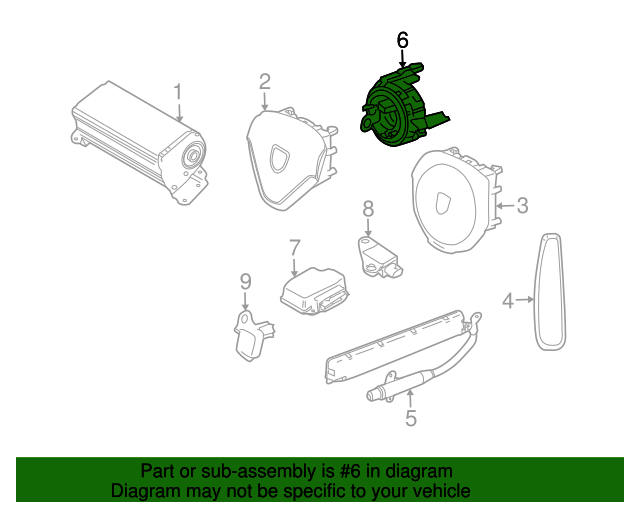 6
1
2
3
8
7
9
4
5

Part or sub-assembly is #6 in diagram
Diagram may not be specific to your vehicle