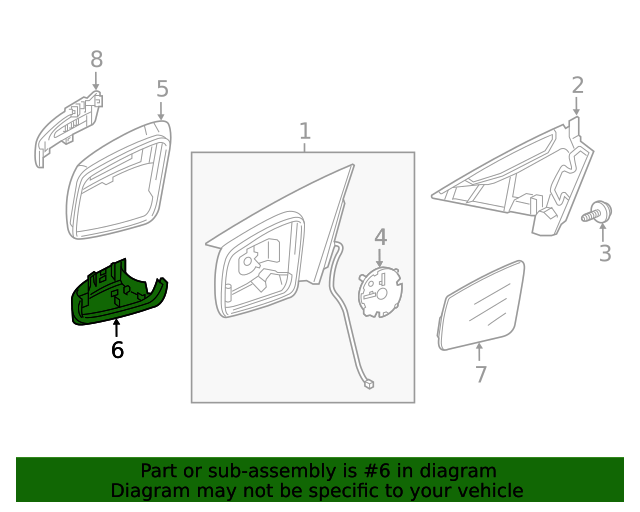 8
5
1
2
3
4
6
7

Part or sub-assembly is #6 in diagram
Diagram may not be specific to your vehicle