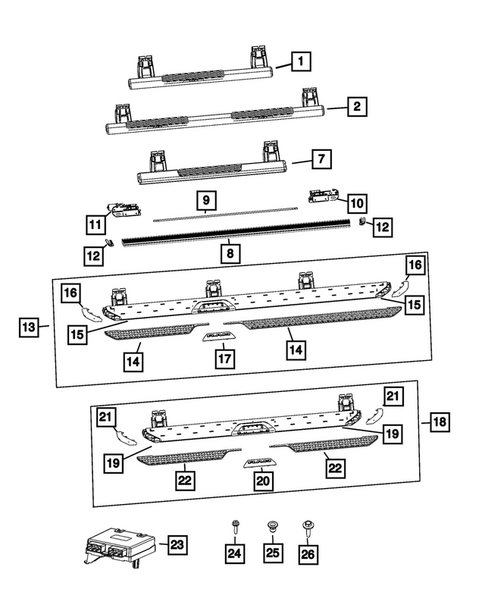 1
2
7
9
10
11
12
12
8
16
16
15
13
15
14
17
14
21
21
18
19
19
22
20
22
23
24
25
26