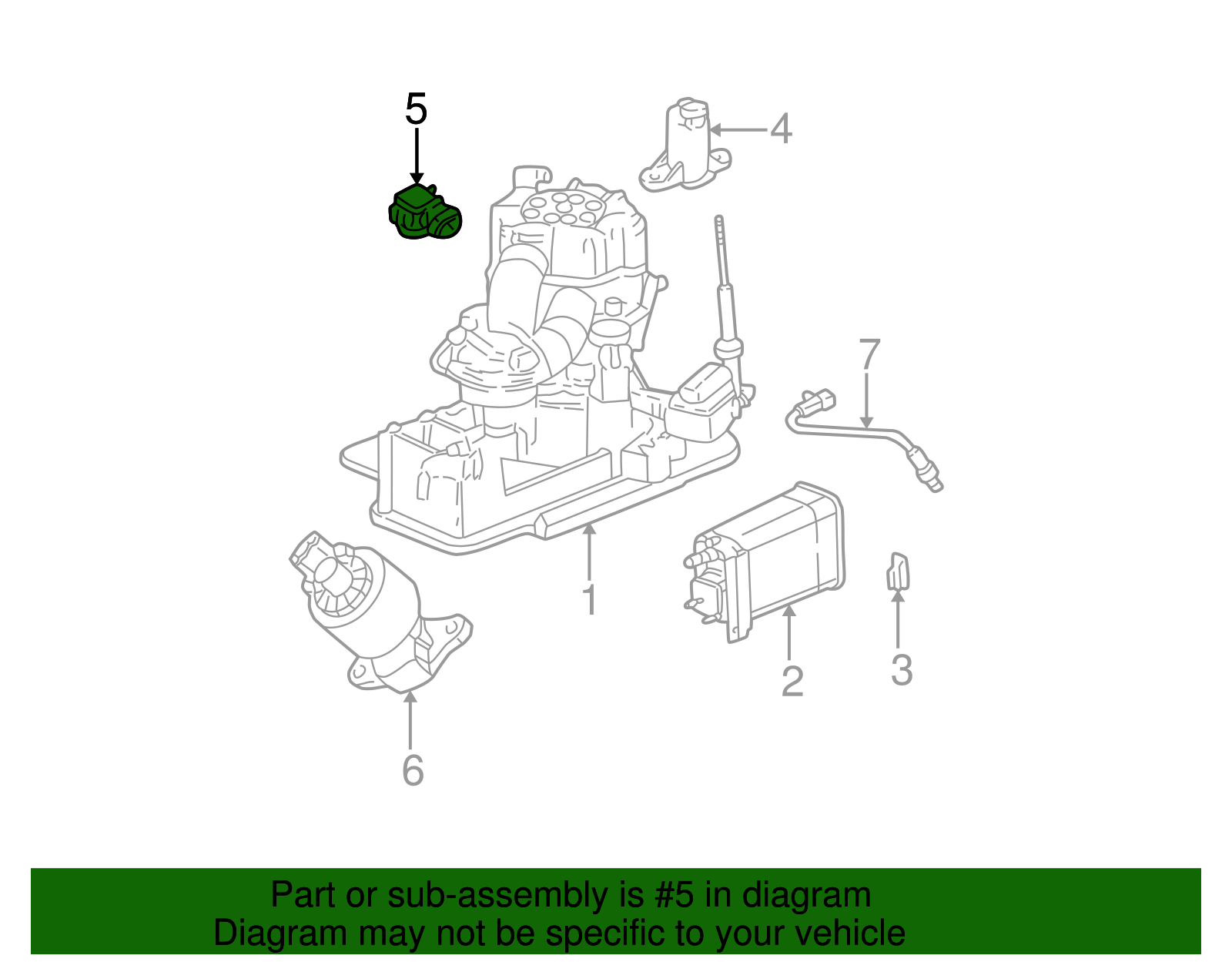 5
4
7
1
2
3
6

Part or sub-assembly is #5 in diagram
Diagram may not be specific to your vehicle