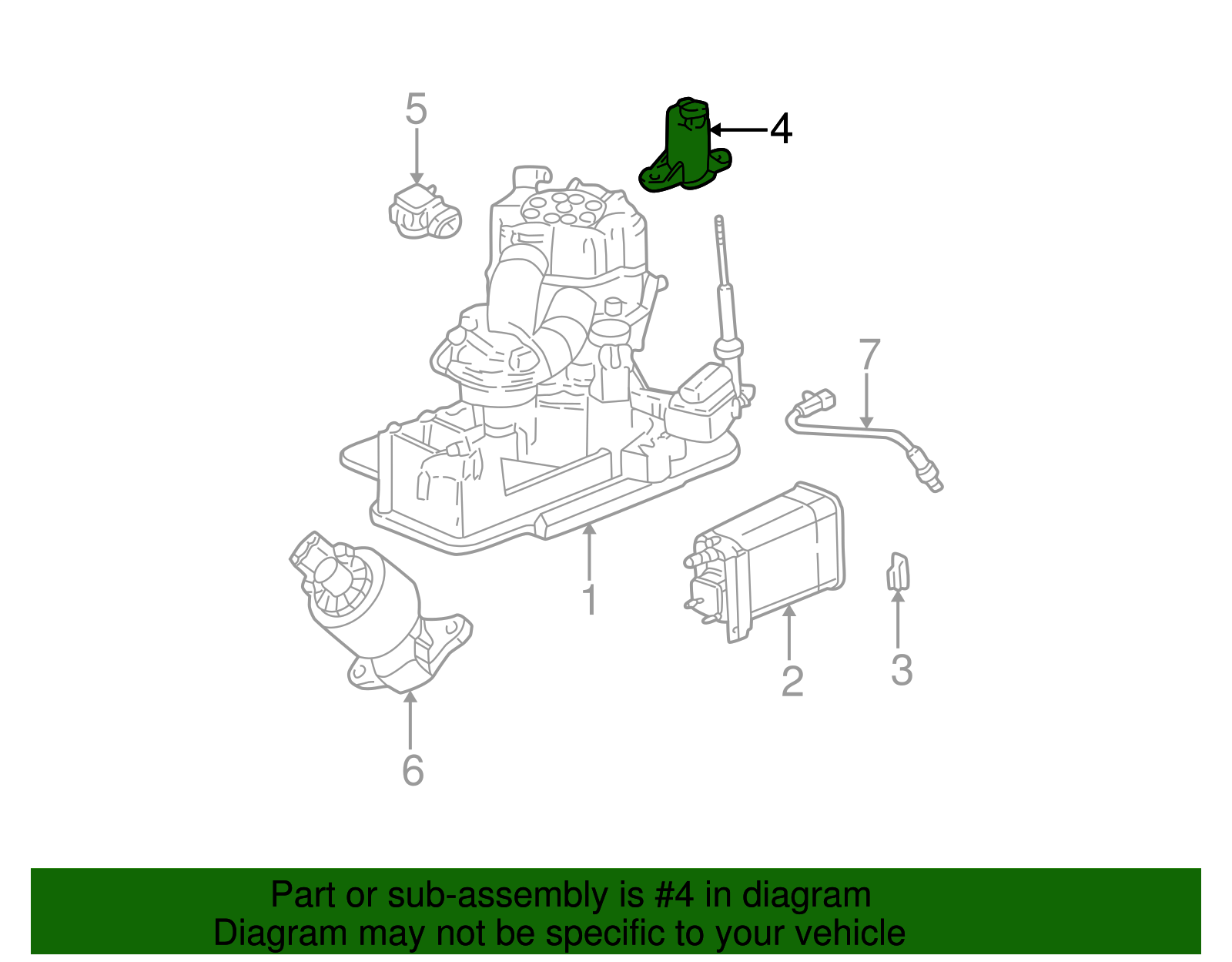 5

4

7

1

2

3

6

Part or sub-assembly is #4 in diagram
Diagram may not be specific to your vehicle