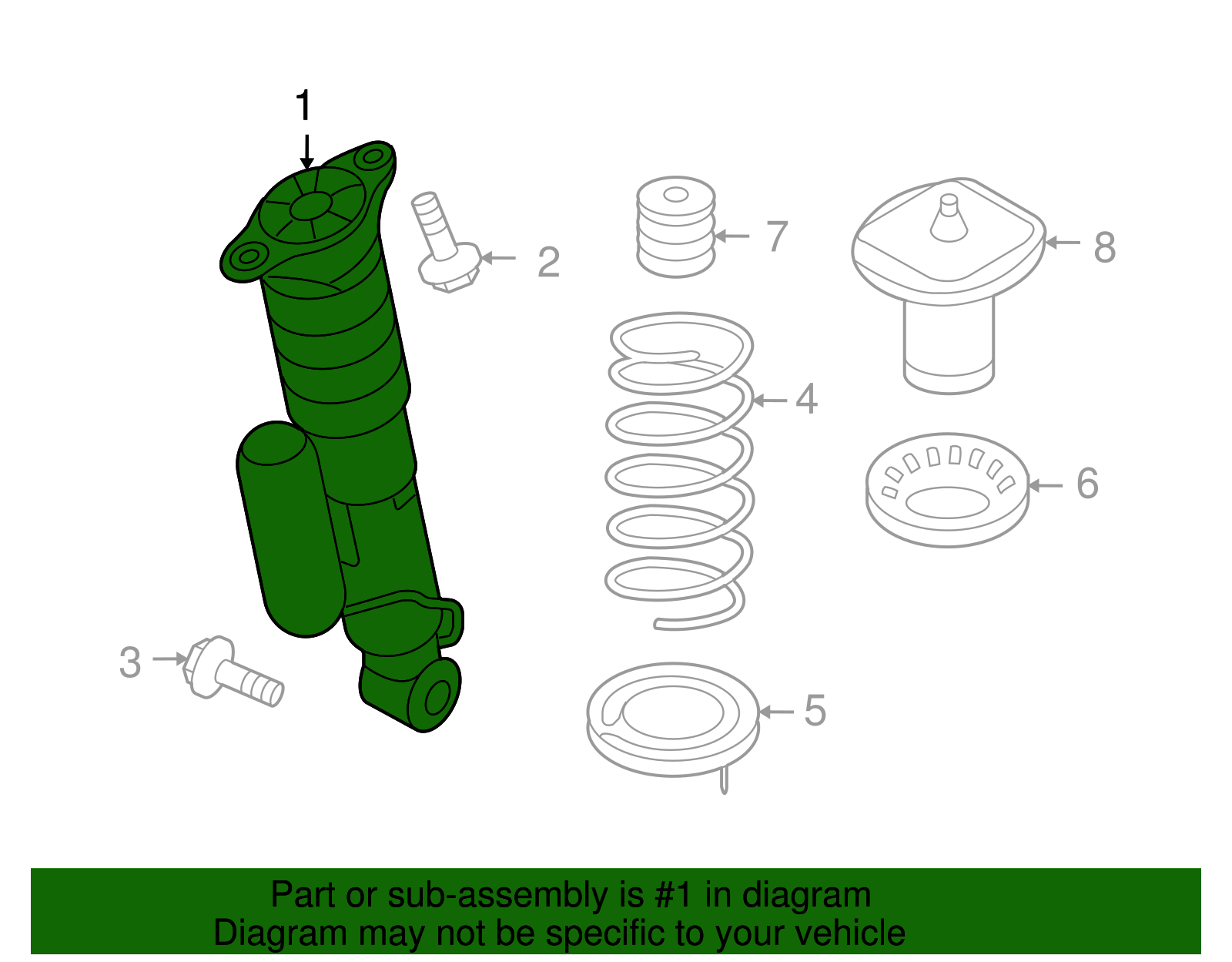 1
2
7
8
4
6
3
5

Part or sub-assembly is #1 in diagram
Diagram may not be specific to your vehicle