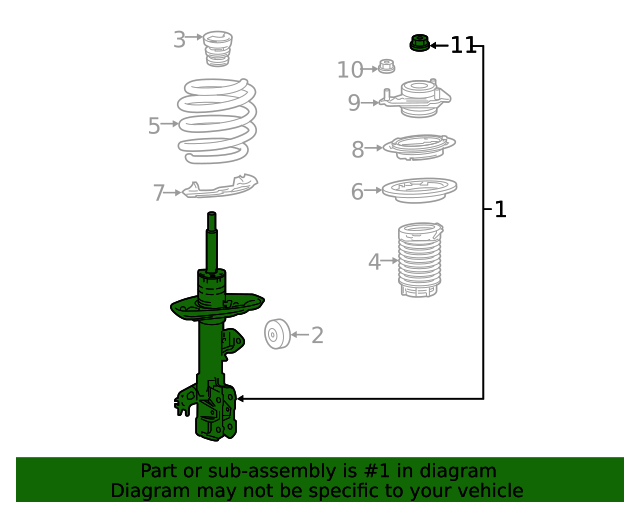 3
11
10
9
5
8
7
6
1
4
2

Part or sub-assembly is #1 in diagram
Diagram may not be specific to your vehicle