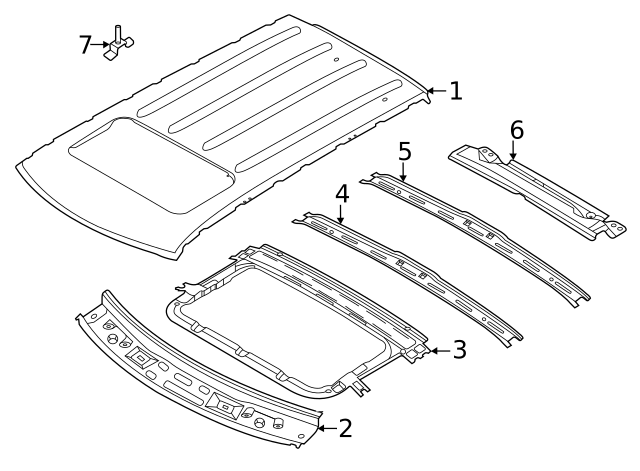 7
1
6
5
4
3
2