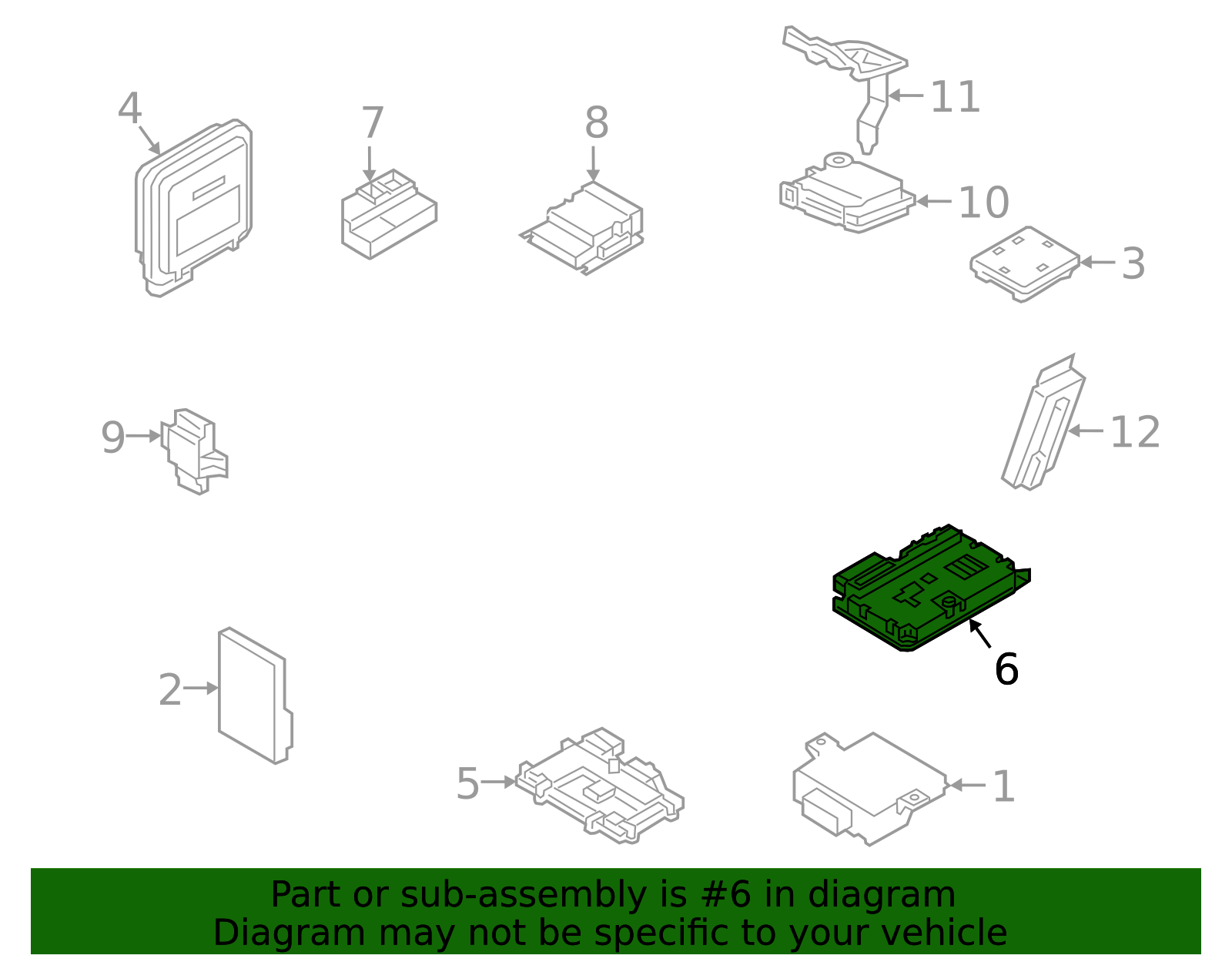 4
7
8
11
10
3
9
12
6
2
5
1

Part or sub-assembly is #6 in diagram
Diagram may not be specific to your vehicle