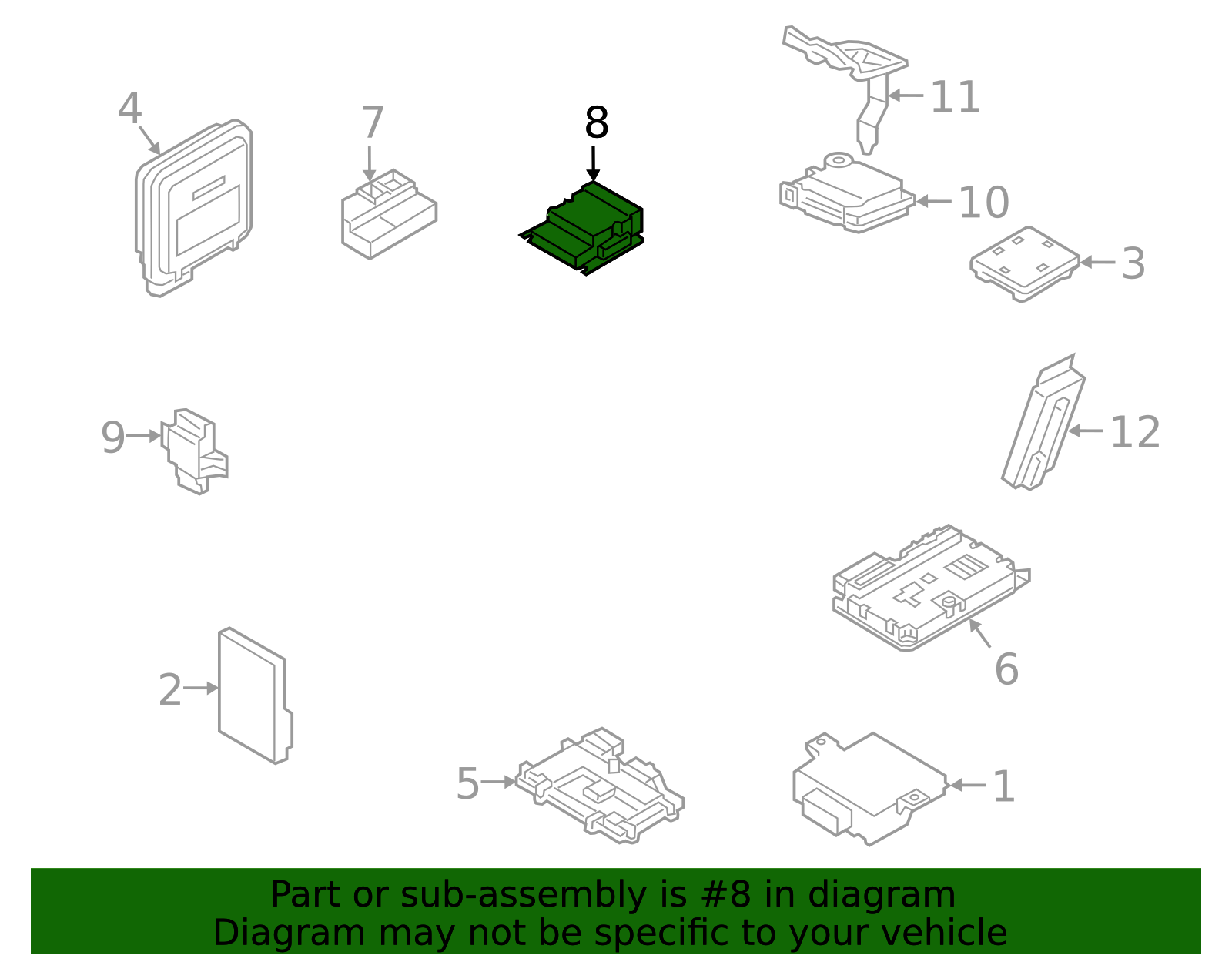 4
7
8
11
10
3
9
12
6
2
5
1

Part or sub-assembly is #8 in diagram
Diagram may not be specific to your vehicle