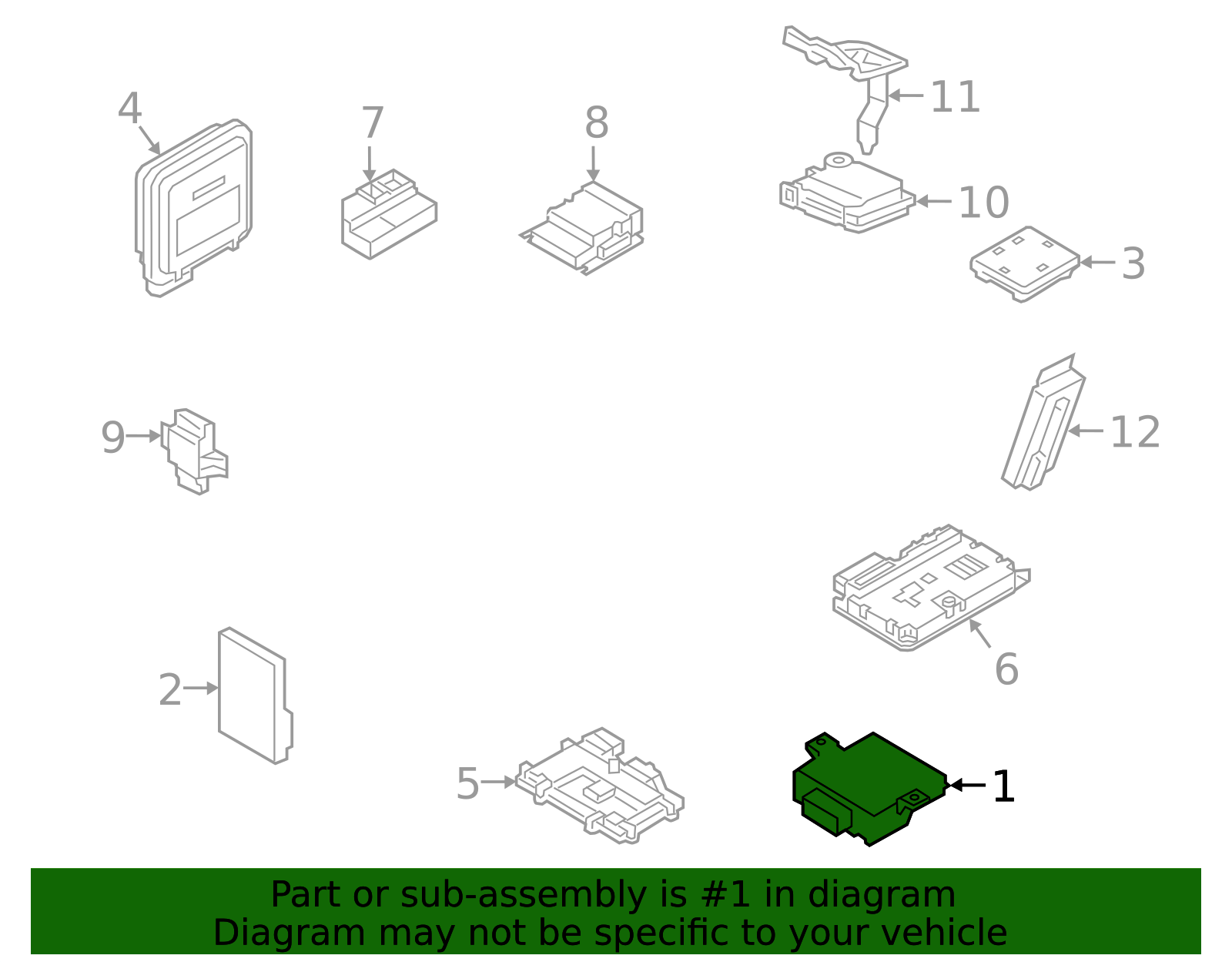 4
7
8
11
10
3
9
12
6
2
5
1

Part or sub-assembly is #1 in diagram
Diagram may not be specific to your vehicle