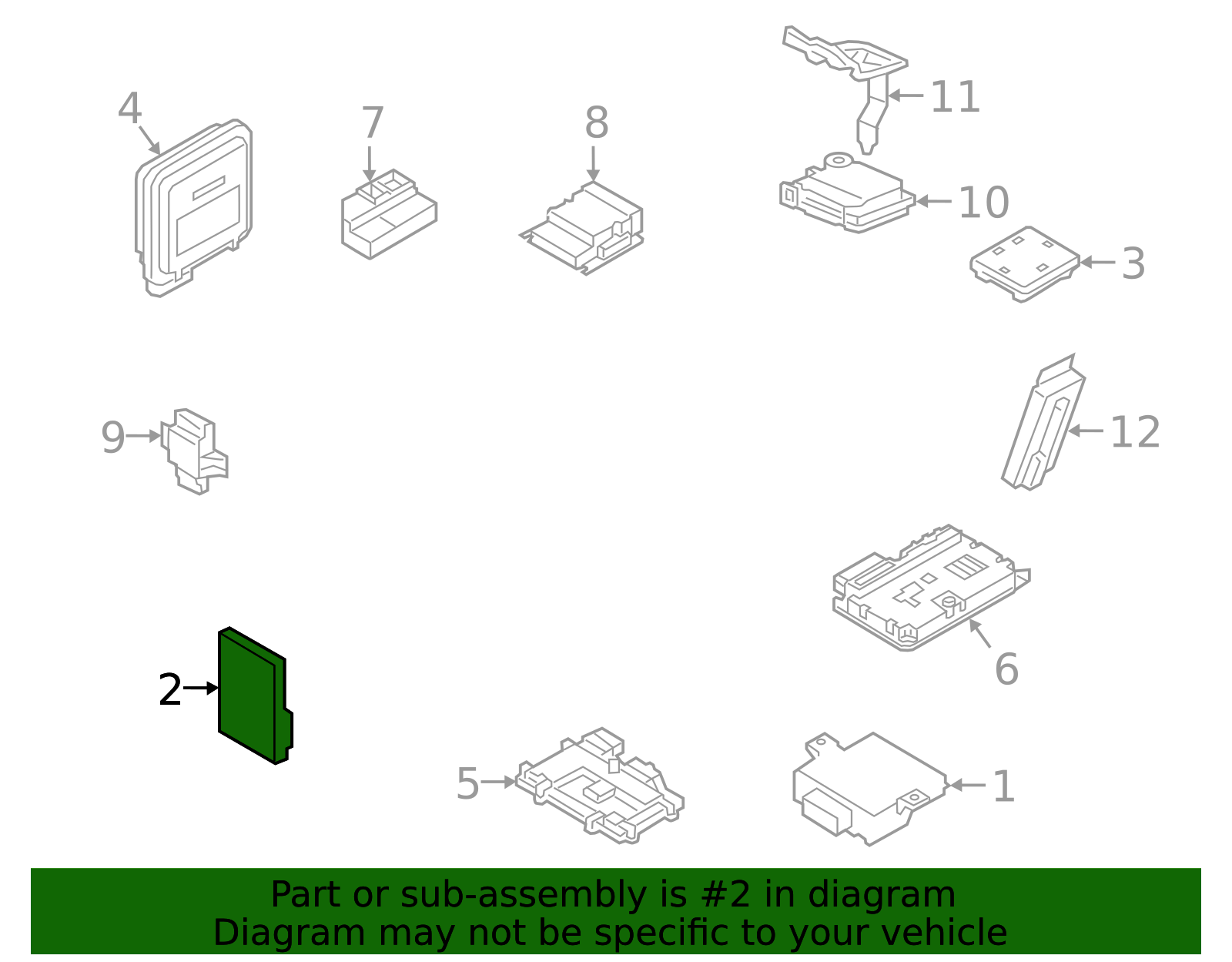 4
7
8
11
10
3
9
12
6
2
5
1

Part or sub-assembly is #2 in diagram
Diagram may not be specific to your vehicle