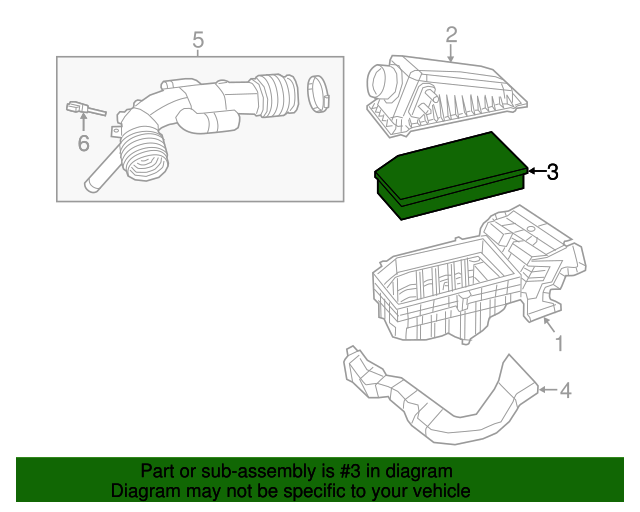 5

2

6

3

1

4

Part or sub-assembly is #3 in diagram
Diagram may not be specific to your vehicle