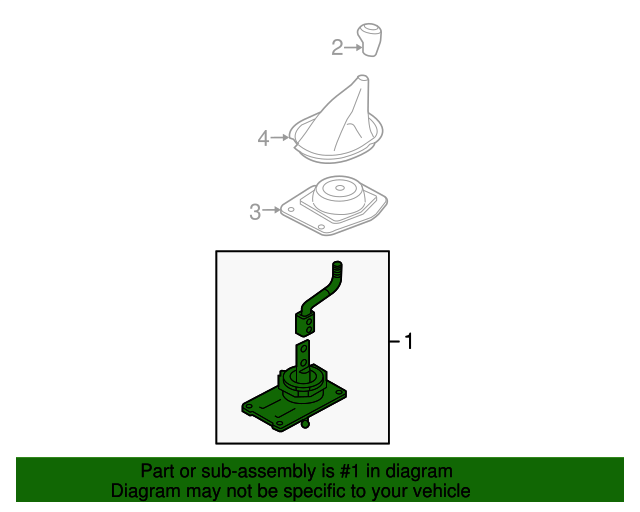 2
4
3
1

Part or sub-assembly is #1 in diagram
Diagram may not be specific to your vehicle