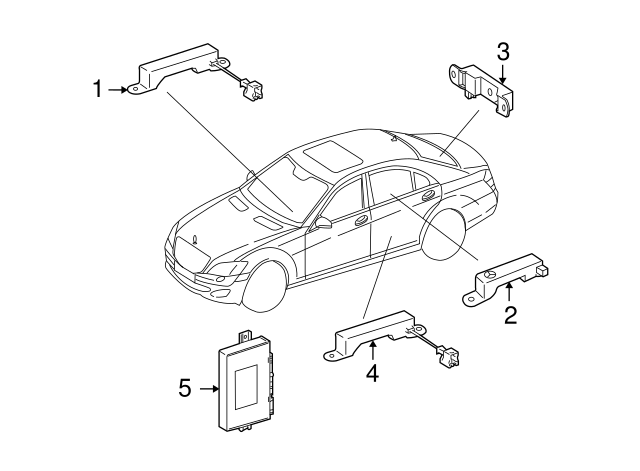 1
3
2
4
5