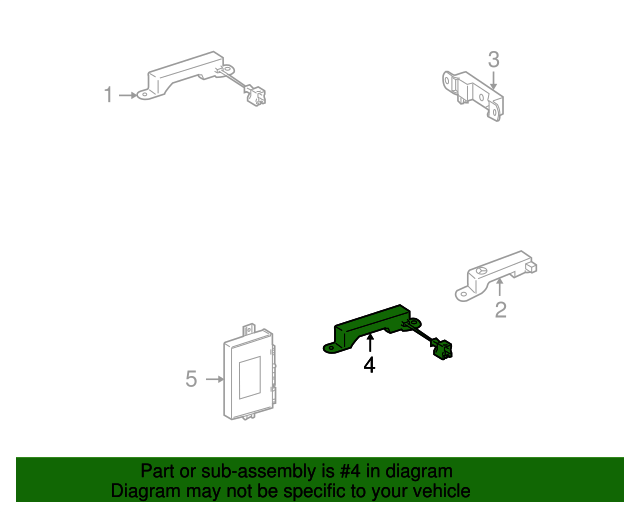 1
3
2
4
5

Part or sub-assembly is #4 in diagram
Diagram may not be specific to your vehicle