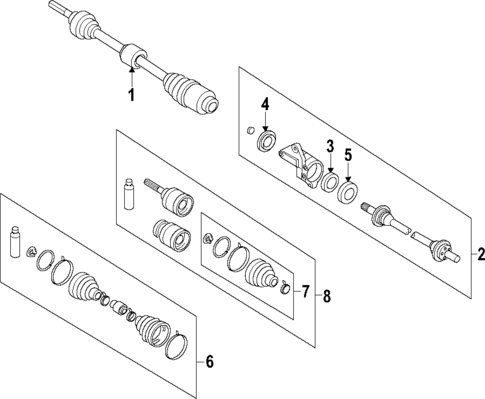 1
4
3
5
2
7
8
6