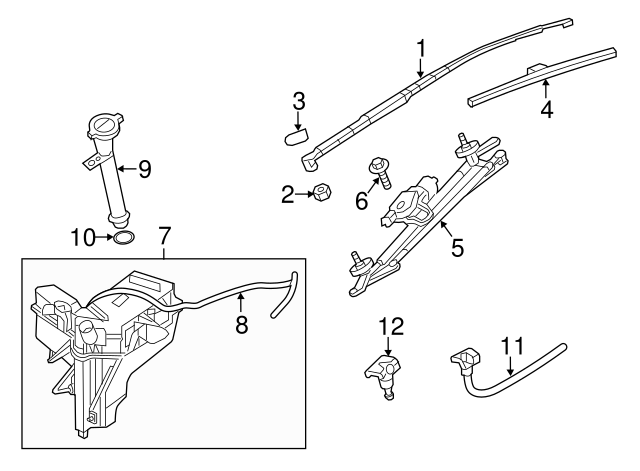 1
3
4
9
2
6
5
10
7
8
12
11