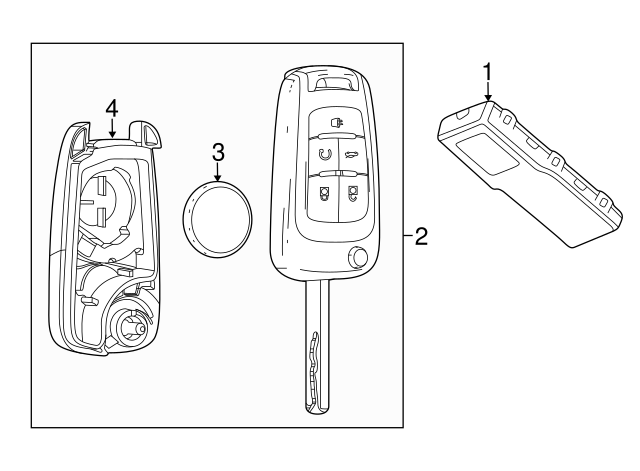 4
3
2
1