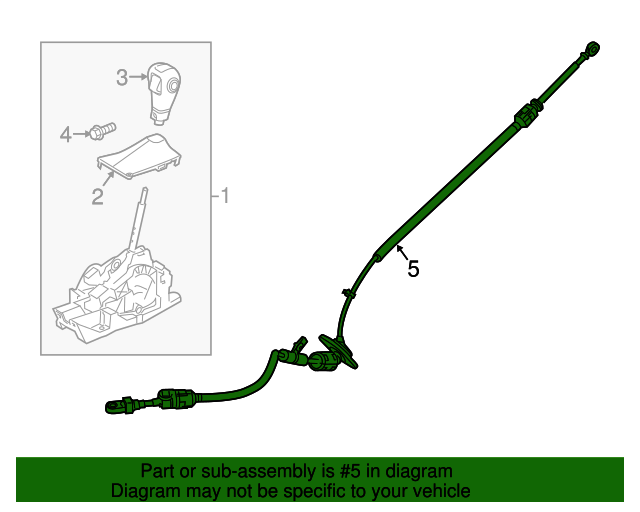 3
4
2
1
5

Part or sub-assembly is #5 in diagram
Diagram may not be specific to your vehicle