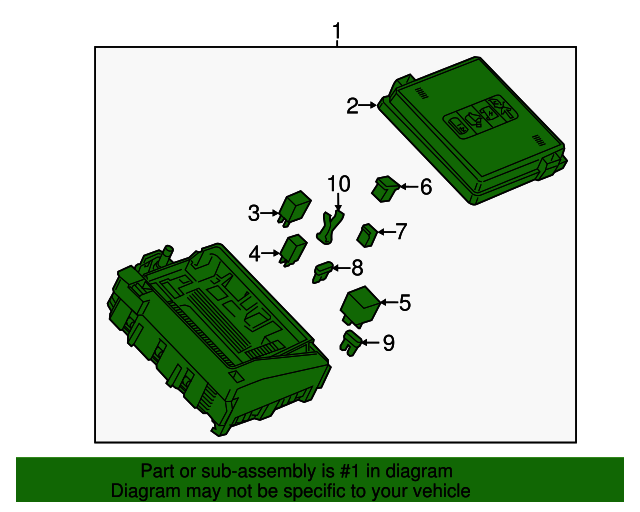 1
2
10
6
3
7
4
8
5
9

Part or sub-assembly is #1 in diagram
Diagram may not be specific to your vehicle