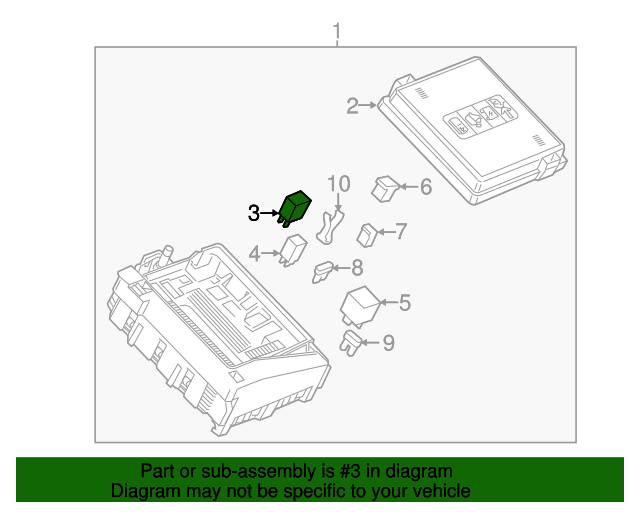 1
2
10
6
3
7
4
8
5
9

Part or sub-assembly is #3 in diagram
Diagram may not be specific to your vehicle