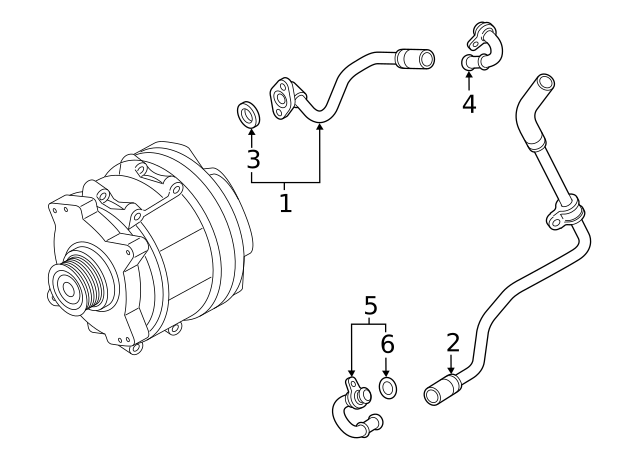 4
3
1
5
6
2