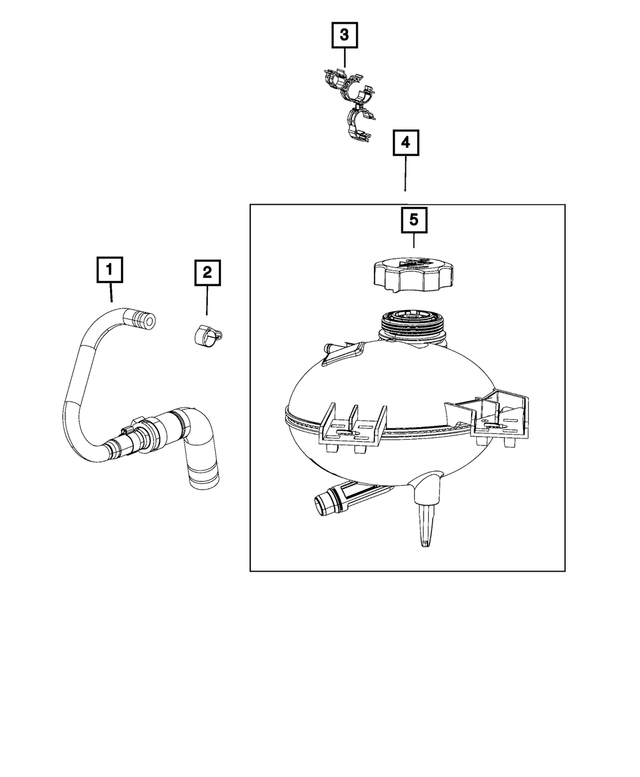 3
4
5
1
2