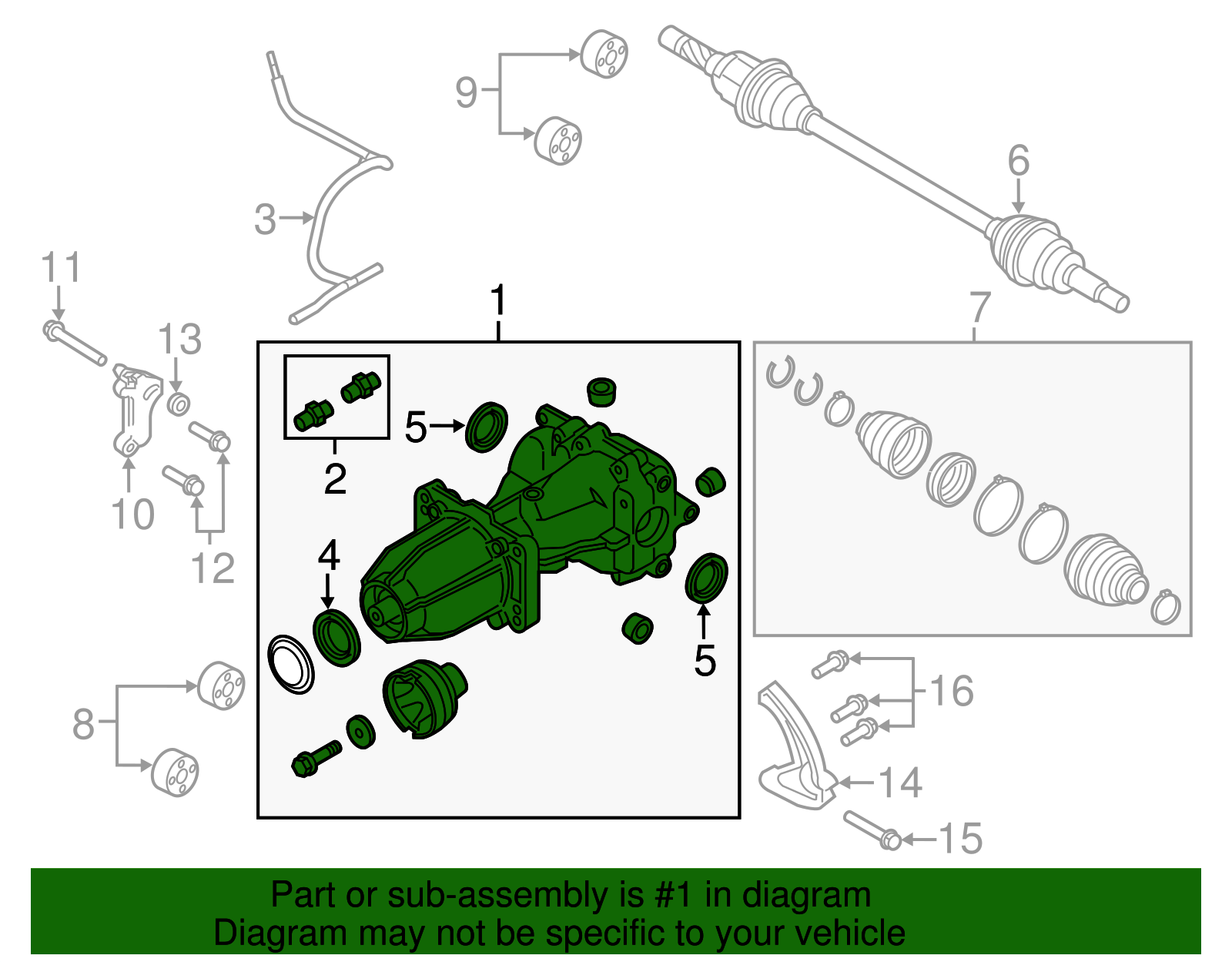 9
6
3
11
13
1
7
5
2
10
12
4
5
8
16
14
15

Part or sub-assembly is #1 in diagram
Diagram may not be specific to your vehicle