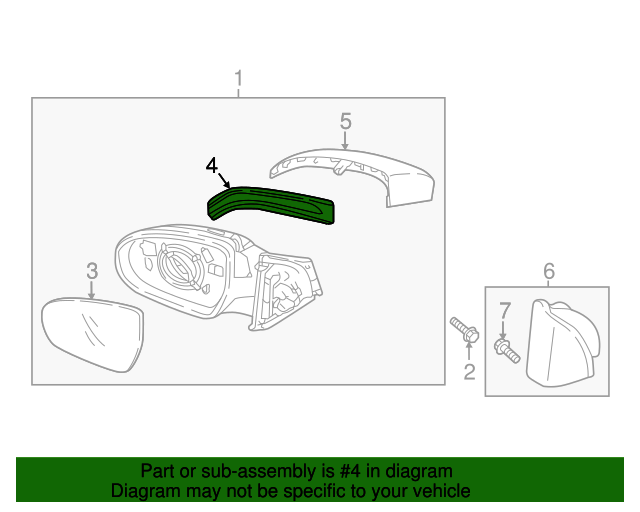 1
5
4
3
6
7
2

Part or sub-assembly is #4 in diagram
Diagram may not be specific to your vehicle