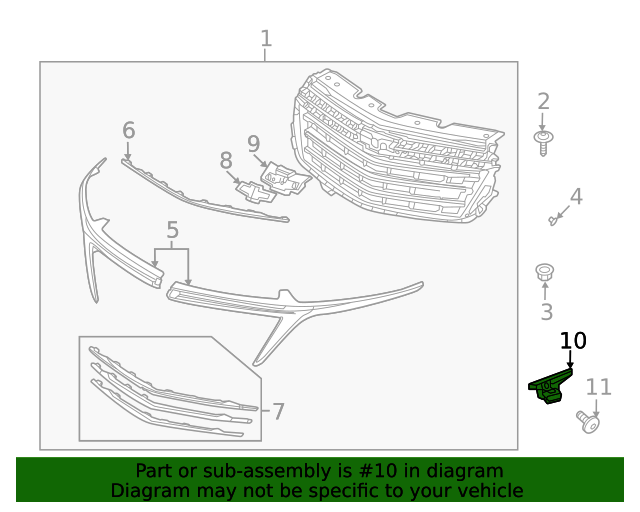 1
2
6
9
8
4
5
3
10
11
7

Part or sub-assembly is #10 in diagram
Diagram may not be specific to your vehicle