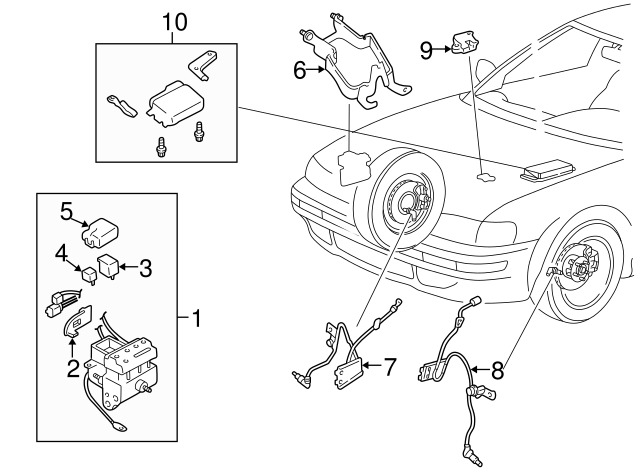 10
6
9
5
4
3
1
2
7
8