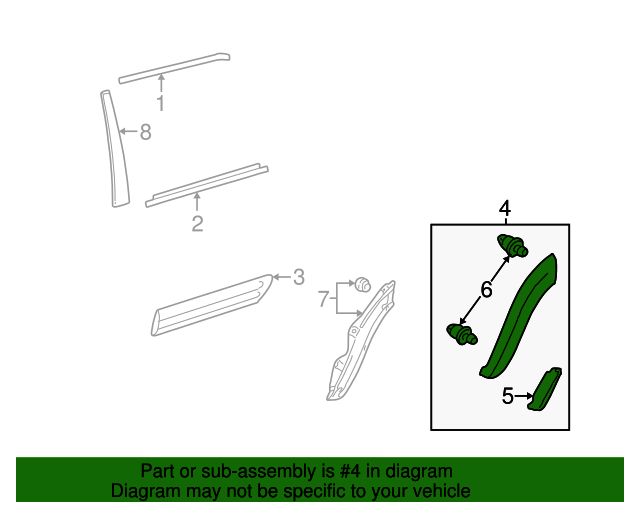 1

8

2

3

7

4

6

5

Part or sub-assembly is #4 in diagram
Diagram may not be specific to your vehicle